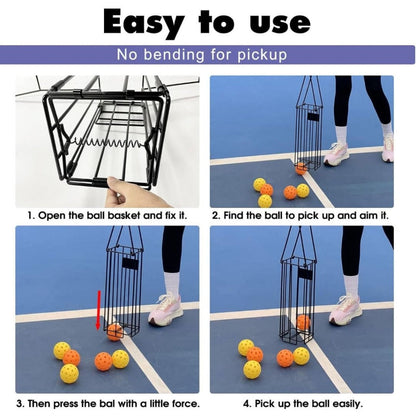 Easy to use

No bending for pickup

1. Open the ball basket and fix it.

2. Find the ball to pick up and aim it.

3. Then press the bal with a little force.

4. Pick up the ball easily.