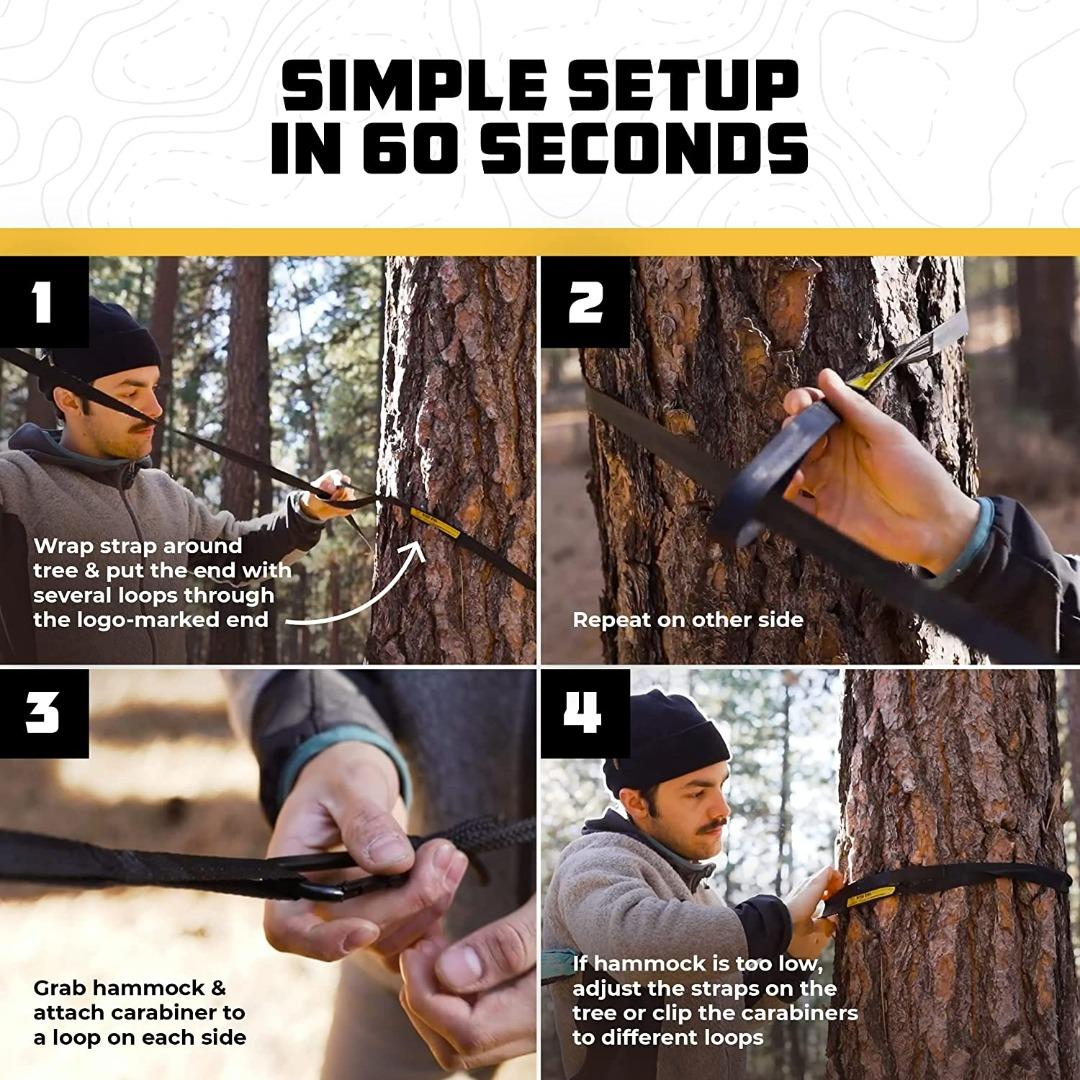 SIMPLE SETUP IN 60 SECONDS

1

Wrap strap around tree & put the end with several loops through the logo-marked end

2

Repeat on other side

3

Grab hammock & attach carabiner to a loop on each side

4

If hammock is too low, adjust the straps on the tree or clip the carabiners to different loops