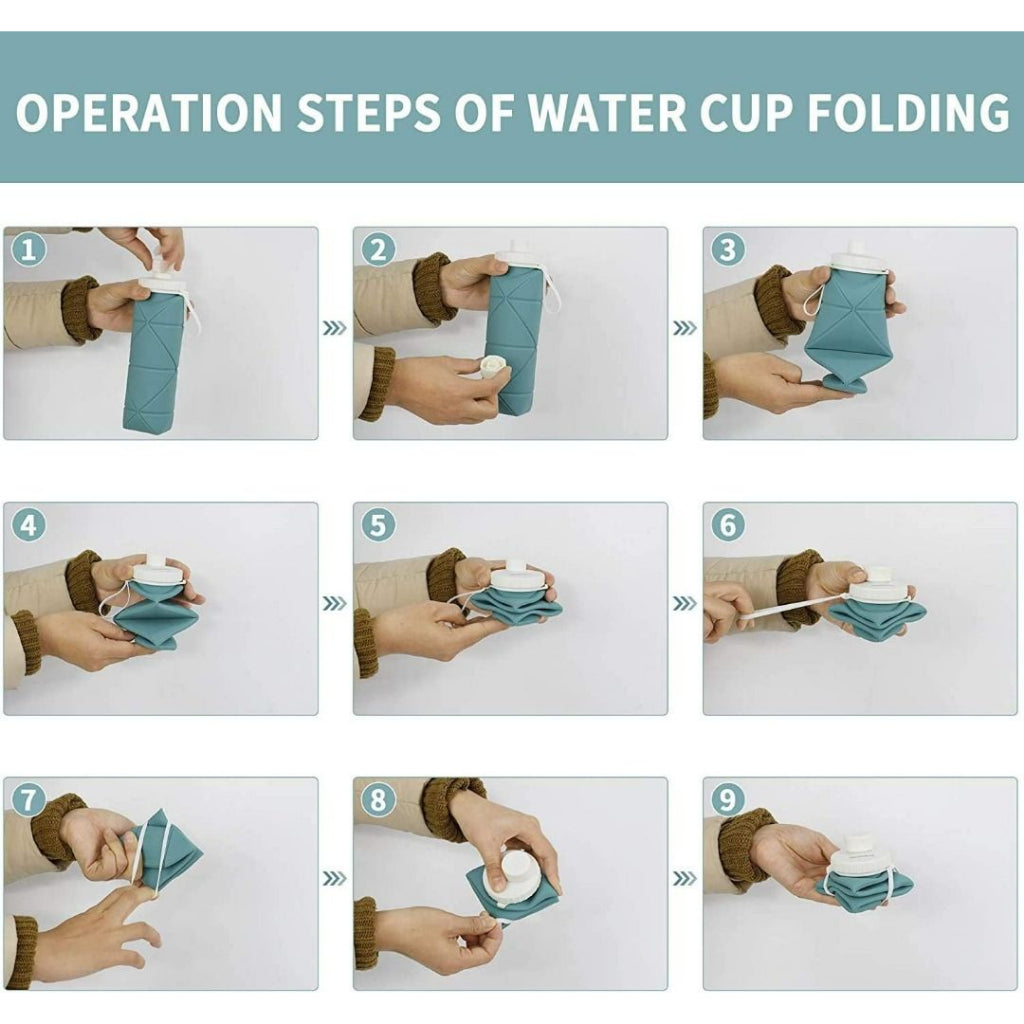 OPERATION STEPS OF WATER CUP FOLDING

1

2

3

4

5

6

7

8

9