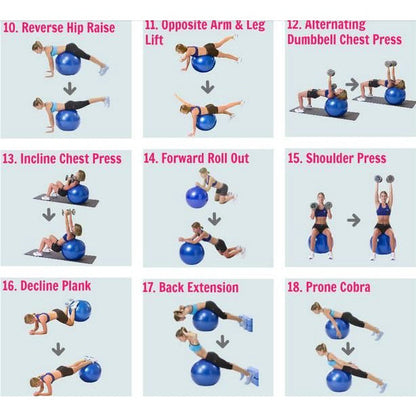 10. Reverse Hip Raise

11. Opposite Arm & Leg Lift

12. Alternating Dumbbell Chest Press

13. Incline Chest Press

14. Forward Roll Out

15. Shoulder Press

16. Decline Plank

17. Back Extension

18. Prone Cobra