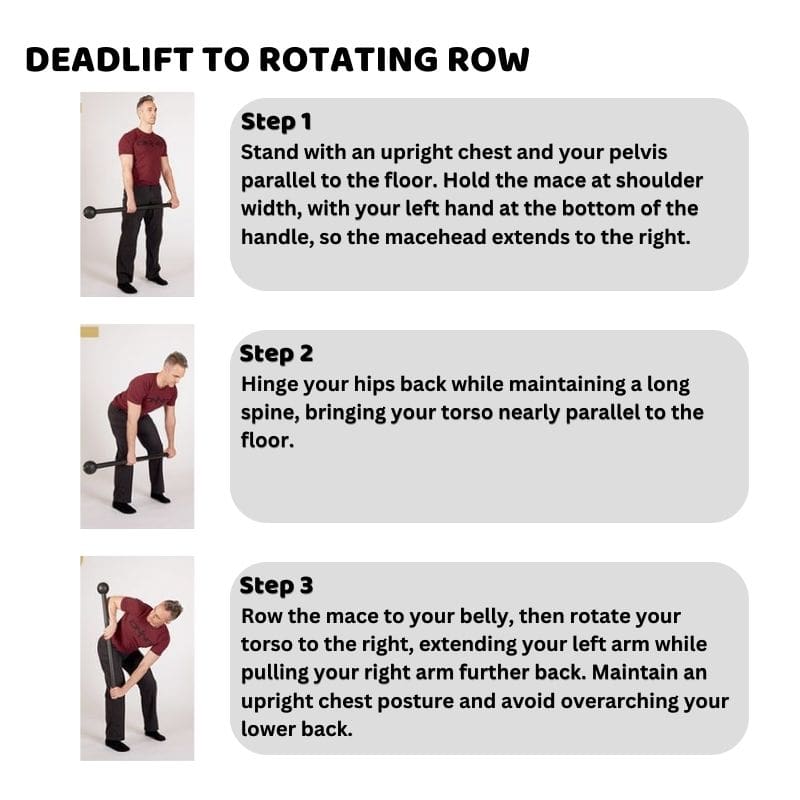 DEADLIFT TO ROTATING ROW

Step 1
Stand with an upright chest and your pelvis parallel to the floor. Hold the mace at shoulder width, with your left hand at the bottom of the handle, so the macehead extends to the right.

Step 2
Hinge your hips back while maintaining a long spine, bringing your torso nearly parallel to the floor.

Step 3
Row the mace to your belly, then rotate your torso to the right, extending your left arm while pulling your right arm further back. Maintain an upright chest posture and avoid overarching your lower back.