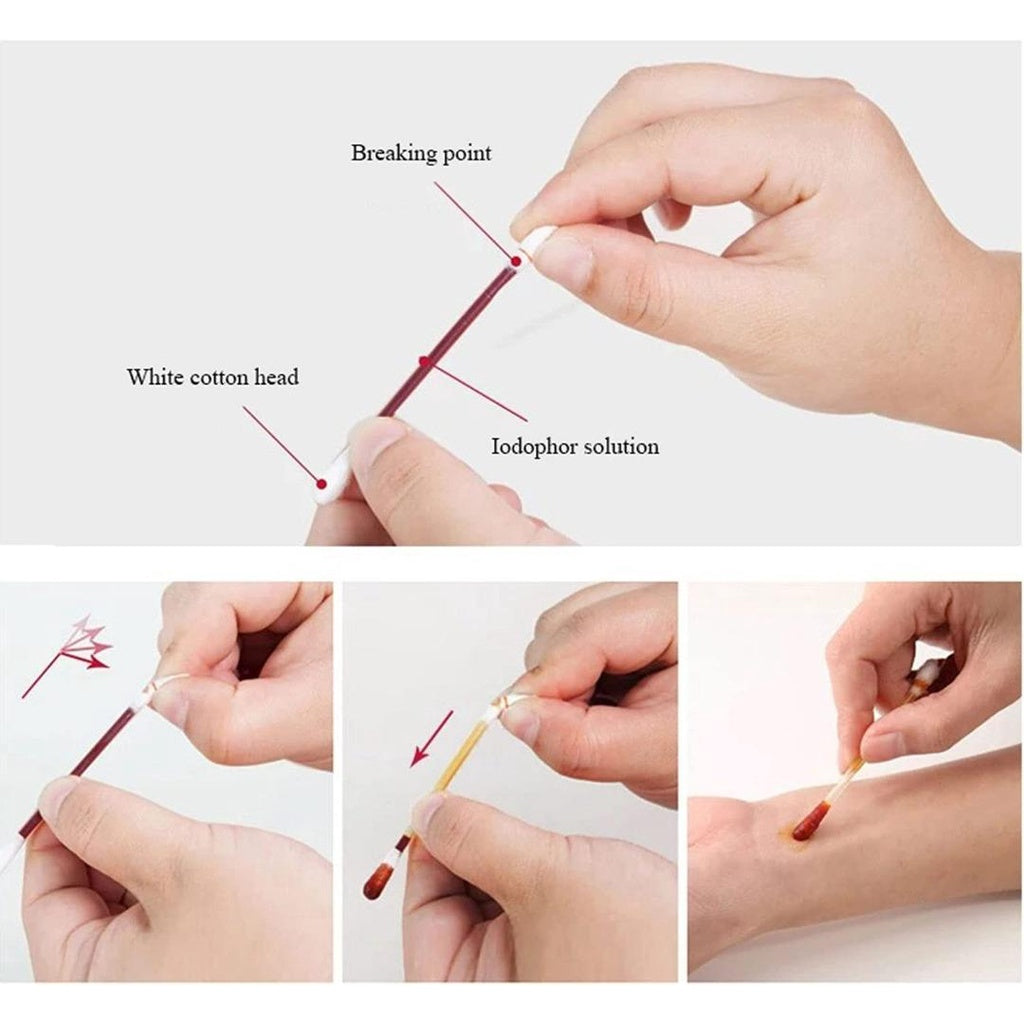 Breaking point

White cotton head

Iodophor solution