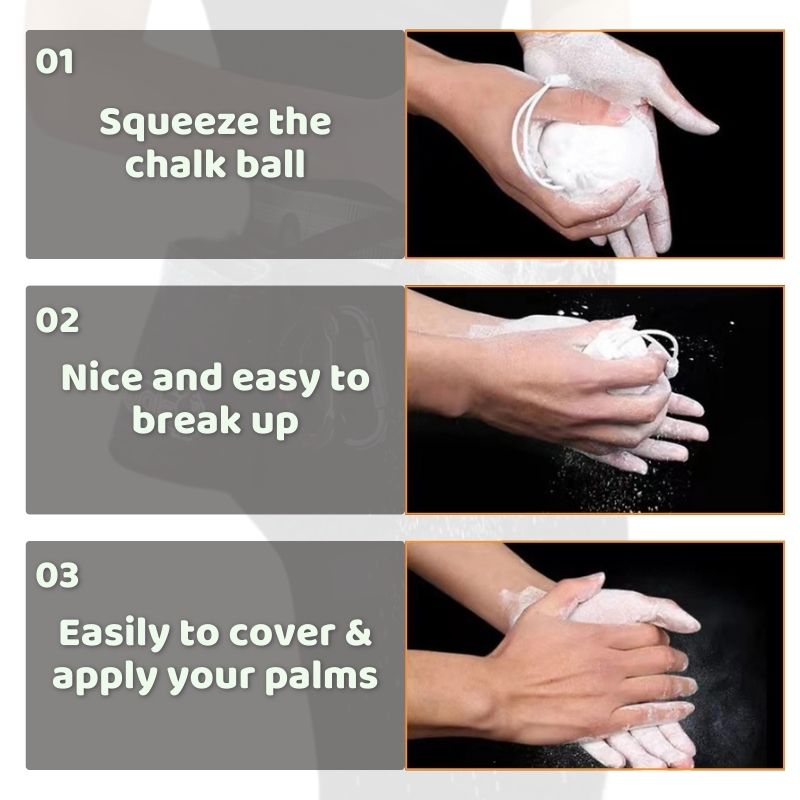 01

Squeeze the chalk ball

02

Nice and easy to break up

03

Easily to cover & apply your palms