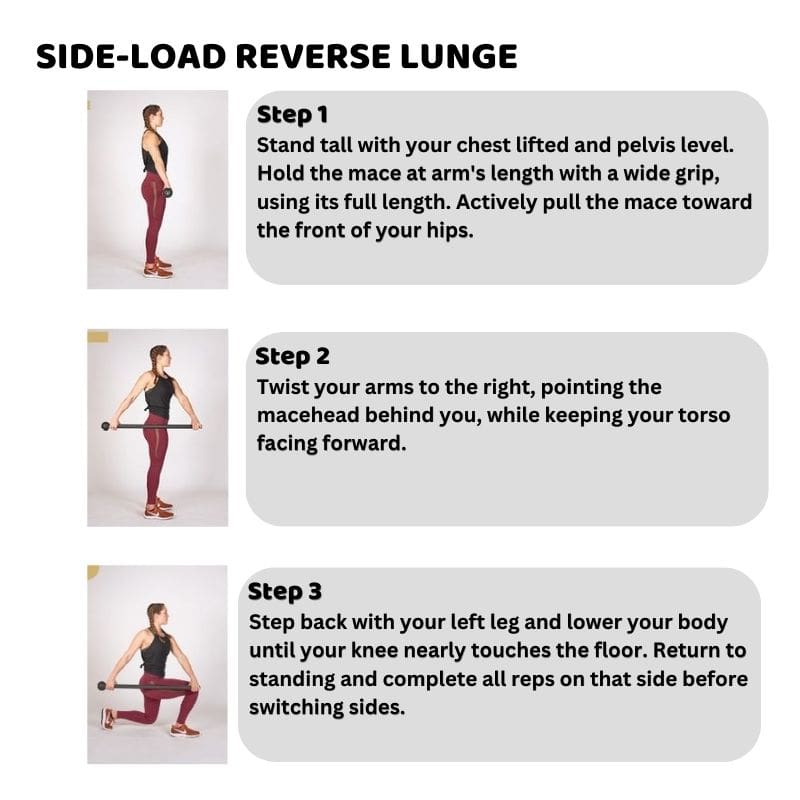 SIDE-LOAD REVERSE LUNGE

Step 1
Stand tall with your chest lifted and pelvis level. Hold the mace at arm's length with a wide grip, using its full length. Actively pull the mace toward the front of your hips.

Step 2
Twist your arms to the right, pointing the macehead behind you, while keeping your torso facing forward.

Step 3
Step back with your left leg and lower your body until your knee nearly touches the floor. Return to standing and complete all reps on that side before switching sides.