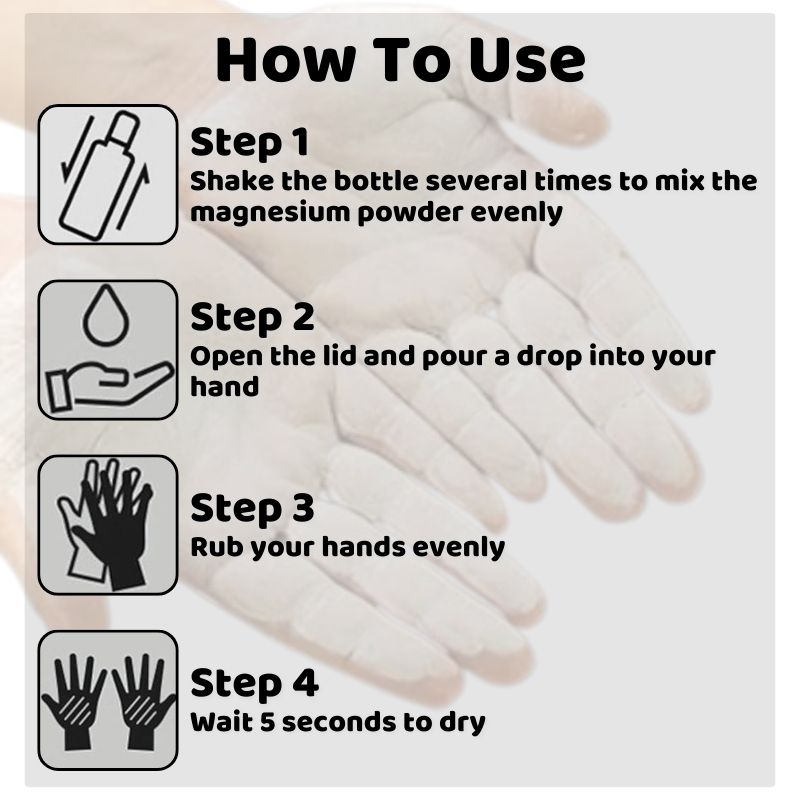 How To Use

Step 1
Shake the bottle several times to mix the magnesium powder evenly

Step 2
Open the lid and pour a drop into your hand

Step 3
Rub your hands evenly

Step 4
Wait 5 seconds to dry