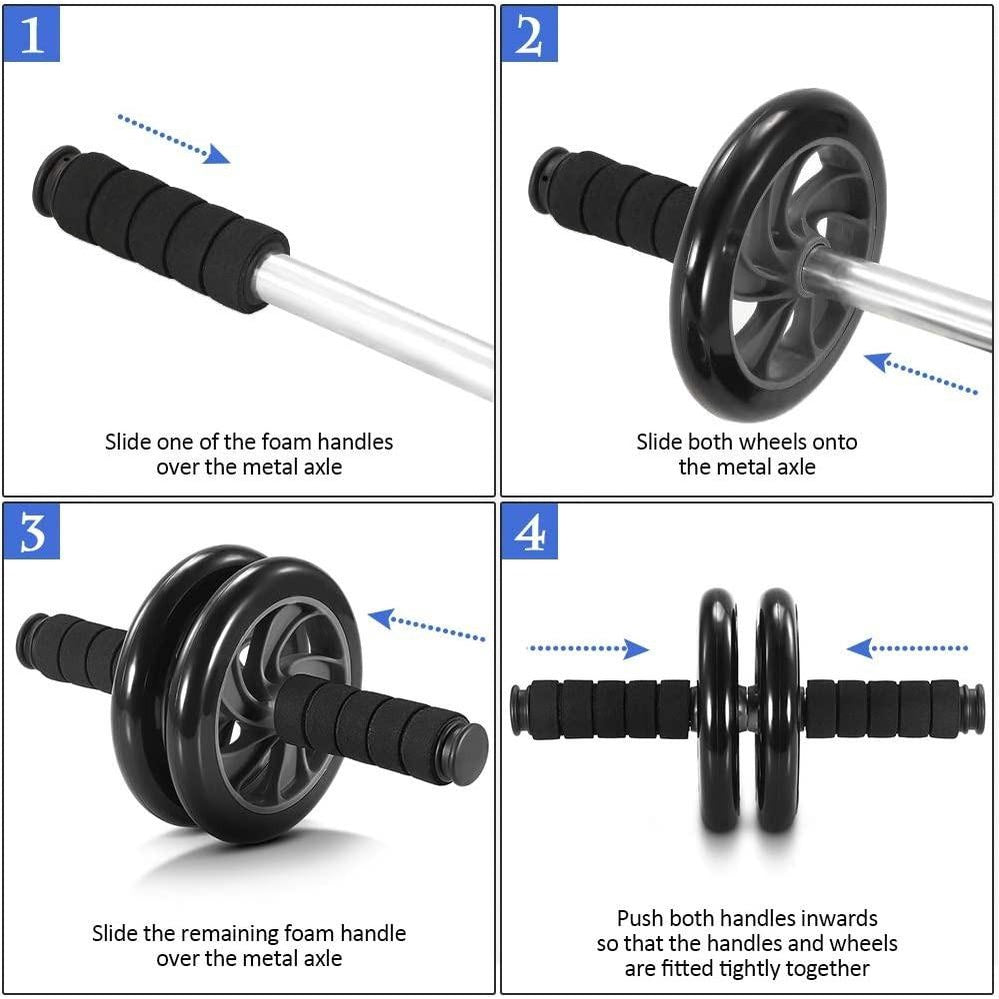 1

Slide one of the foam handles over the metal axle

2

Slide both wheels onto the metal axle

3

Slide the remaining foam handle over the metal axle

4

Push both handles inwards so that the handles and wheels are fitted tightly together